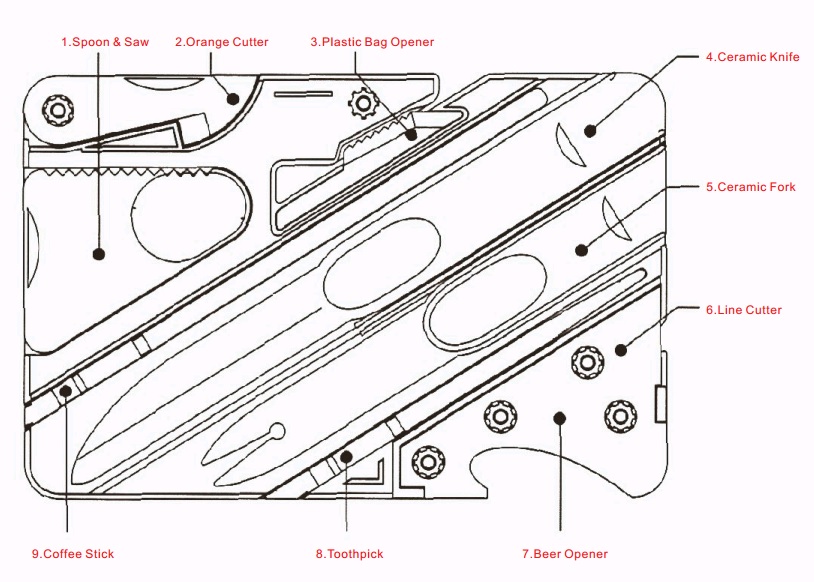 1.Spoon & Saw
2.Orange Cutter
3.Plastic Bag Opener
4.Ceramic Knife
5.Ceramic Fork
6.Line Cutter
9.Coffee Stick
8.Toothpick
7.Beer Opener